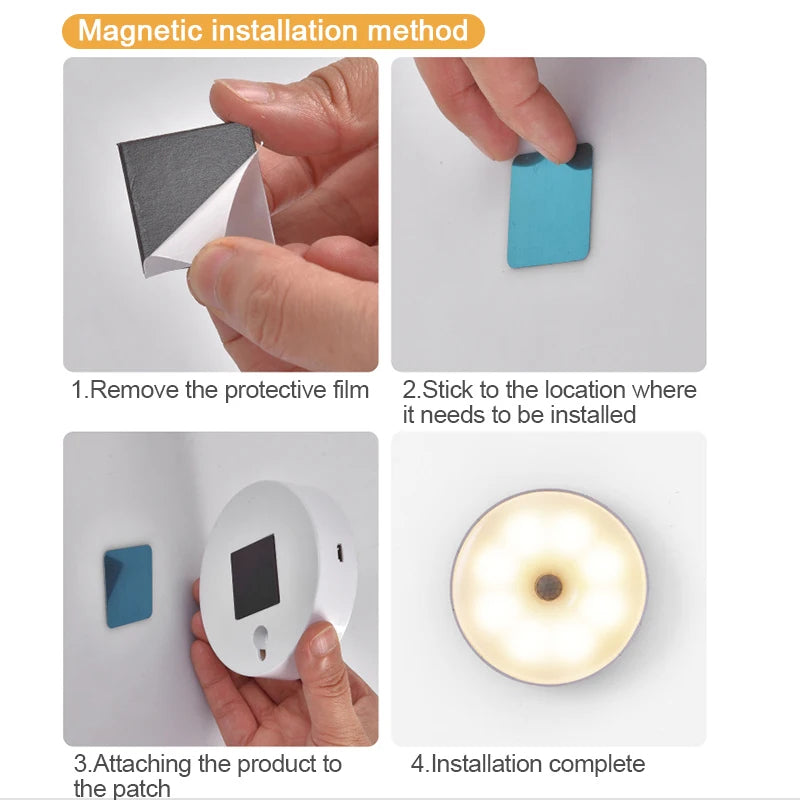 Magnetic installation method

1.Remove the protective film

2.Stick to the location where it needs to be installed

3.Attaching the product to the patch

4.Installation complete